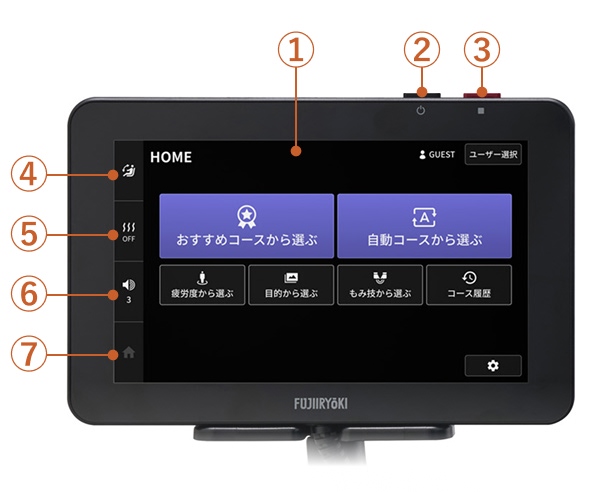 ①
②
③
④
⑤
⑥
⑦

HOME
GUEST
ユーザー選択

OFF
3

おすすめコースから選ぶ
A
自動コースから選ぶ
疲労度から選ぶ
目的から選ぶ
もみ技から選ぶ
コース履歴

FUJIIRYOKI